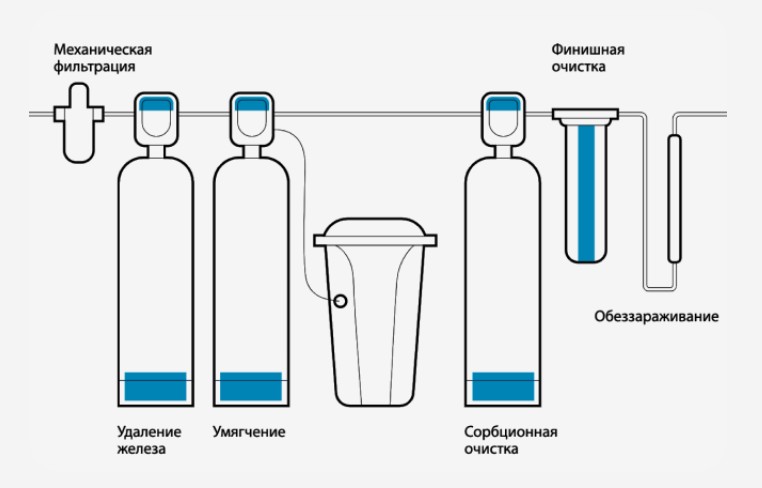 Механическая фильтрация

Финишная очистка

Обеззараживание

Удаление железа

Умягчение

Сорбционная очистка